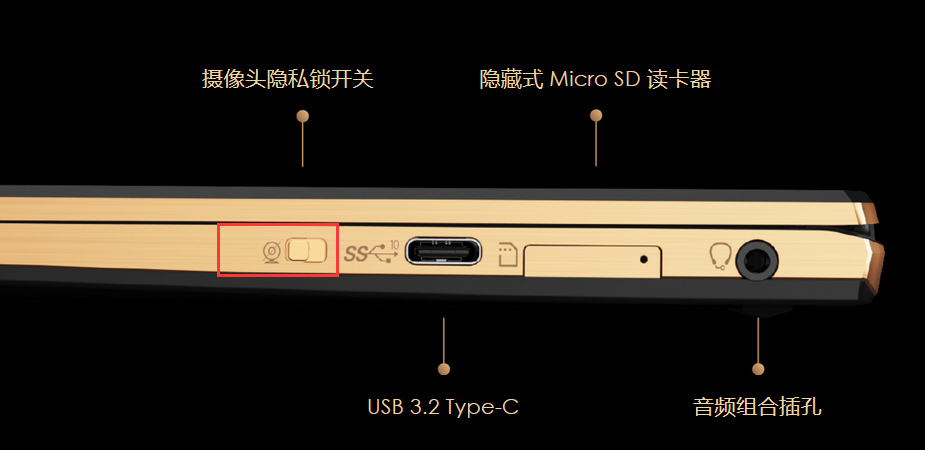 摄像头隐私锁开关

隐藏式 Micro SD 读卡器

SS 10

USB 3.2 Type-C

音频组合插孔